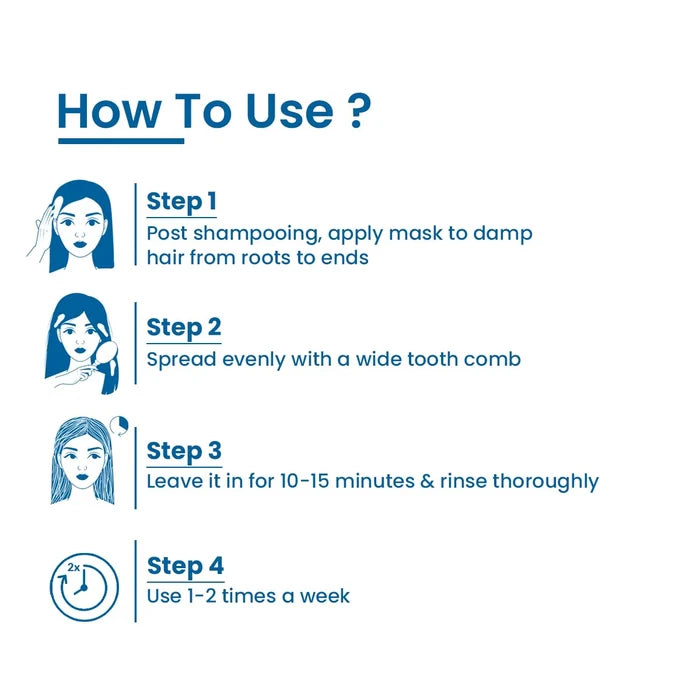 How To Use ?

Step 1
Post shampooing, apply mask to damp hair from roots to ends

Step 2
Spread evenly with a wide tooth comb

Step 3
Leave it in for 10-15 minutes & rinse thoroughly

2x

Step 4
Use 1-2 times a week