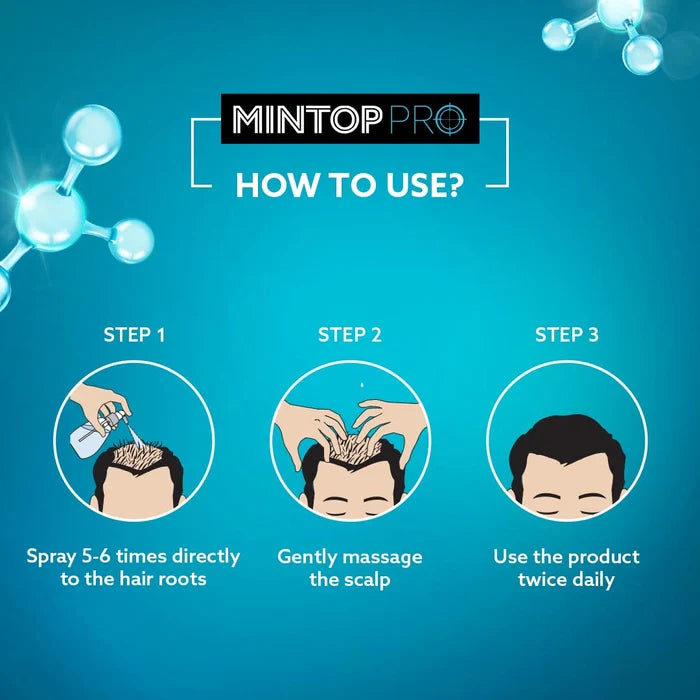 MINTOP PRO

HOW TO USE?

STEP 1

Spray 5-6 times directly to the hair roots

STEP 2

Gently massage the scalp

STEP 3

Use the product twice daily