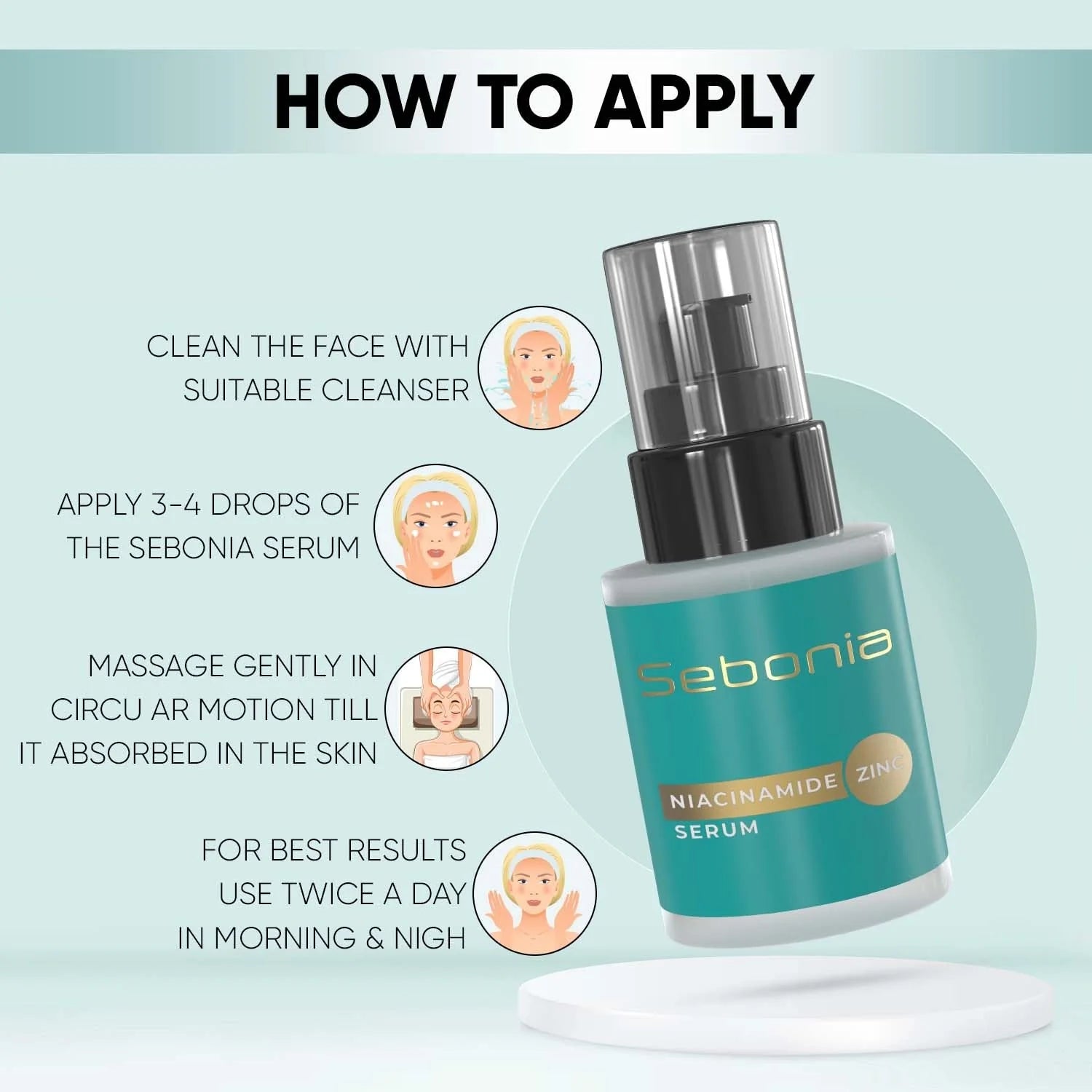 HOW TO APPLY

CLEAN THE FACE WITH SUITABLE CLEANSER

APPLY 3-4 DROPS OF THE SEBONIA SERUM

MASSAGE GENTLY IN CIRCU AR MOTION TILL IT ABSORBED IN THE SKIN

FOR BEST RESULTS USE TWICE A DAY IN MORNING & NIGH

Sebonia

NIACINAMIDE ZINC

SERUM